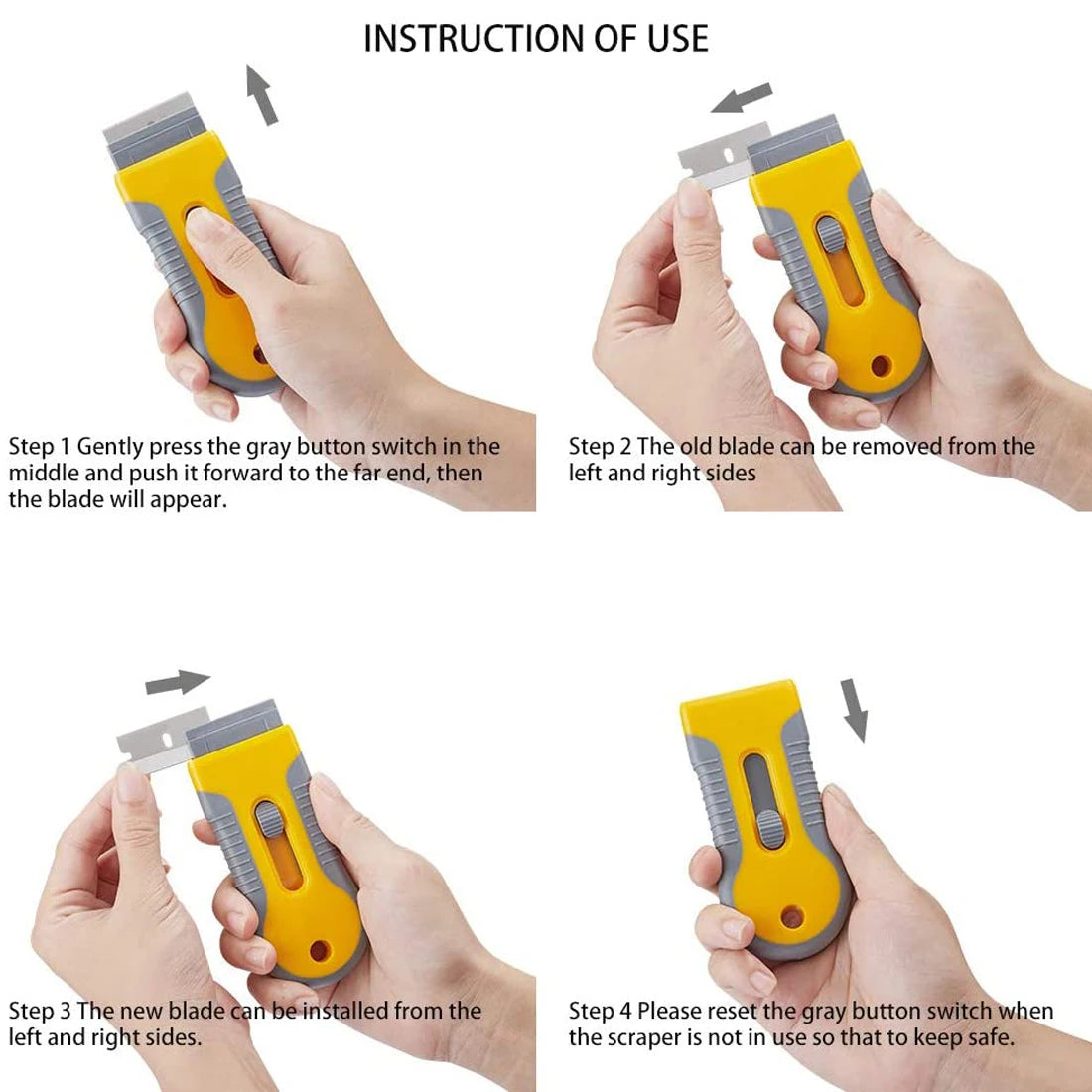 INSTRUCTION OF USE

Step 1 Gently press the gray button switch in the middle and push it forward to the far end, then the blade will appear.

Step 2 The old blade can be removed from the left and right sides

Step 3 The new blade can be installed from the left and right sides.

Step 4 Please reset the gray button switch when the scraper is not in use so that to keep safe.